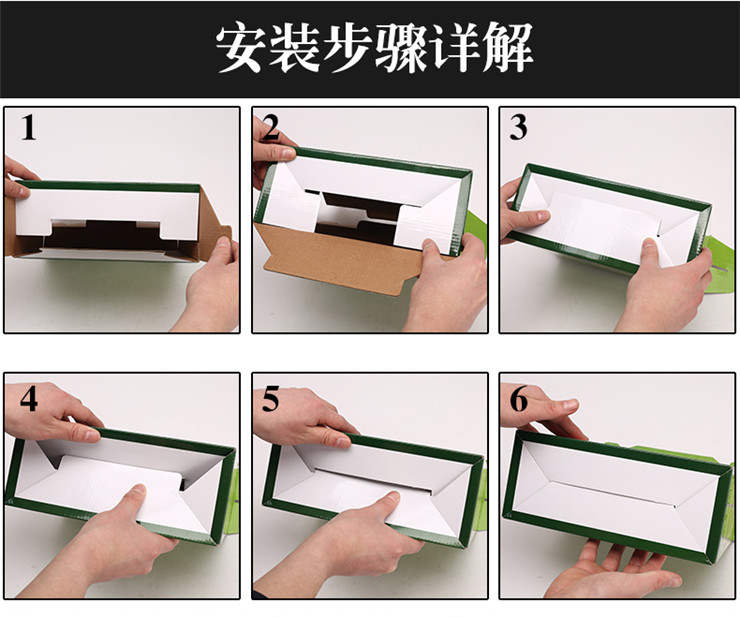 安装步骤详解

1

2

3

4

5

6